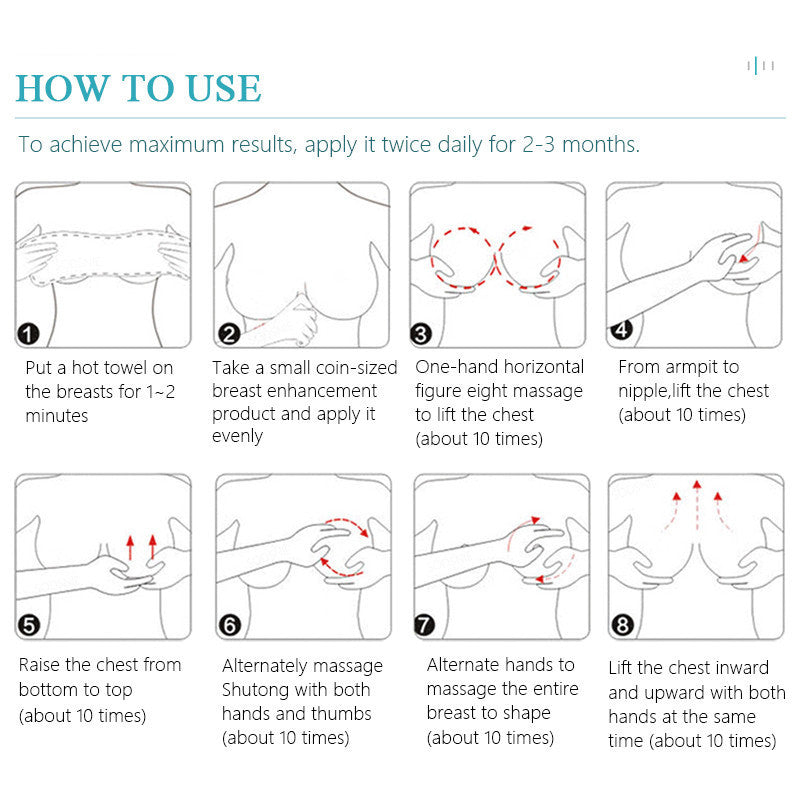 HOW TO USE

To achieve maximum results, apply it twice daily for 2-3 months.

1
Put a hot towel on the breasts for 1~2 minutes

2
Take a small coin-sized breast enhancement product and apply it evenly

3
One-hand horizontal figure eight massage to lift the chest (about 10 times)

4
From armpit to nipple,lift the chest (about 10 times)

5
Raise the chest from bottom to top (about 10 times)

6
Alternately massage Shutong with both hands and thumbs (about 10 times)

7
Alternate hands to massage the entire breast to shape (about 10 times)

8
Lift the chest inward and upward with both hands at the same time (about 10 times)